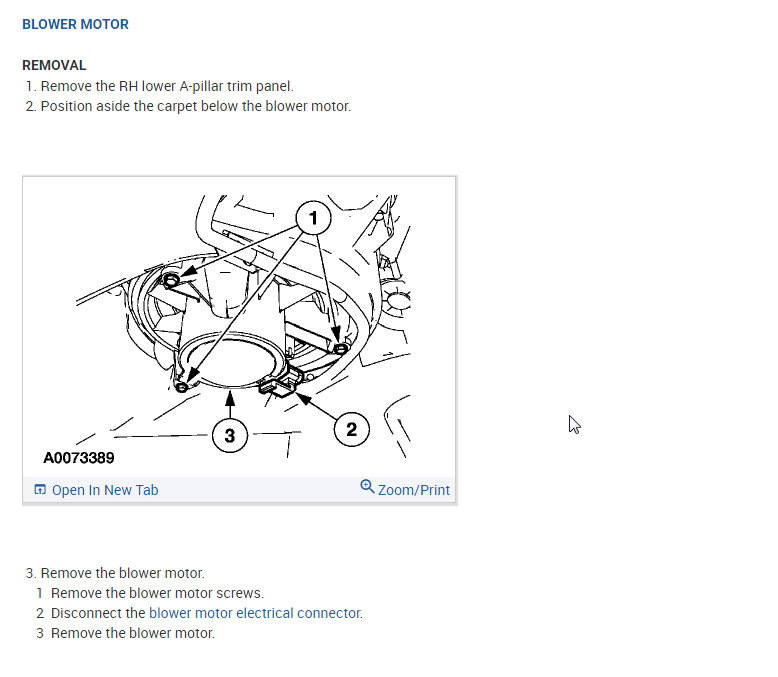 BLOWER MOTOR

REMOVAL
1. Remove the RH lower A-pillar trim panel.
2. Position aside the carpet below the blower motor.

1
2
3
A0073389

Open In New Tab
Zoom/Print

3. Remove the blower motor.
1 Remove the blower motor screws.
2 Disconnect the blower motor electrical connector.
3 Remove the blower motor.