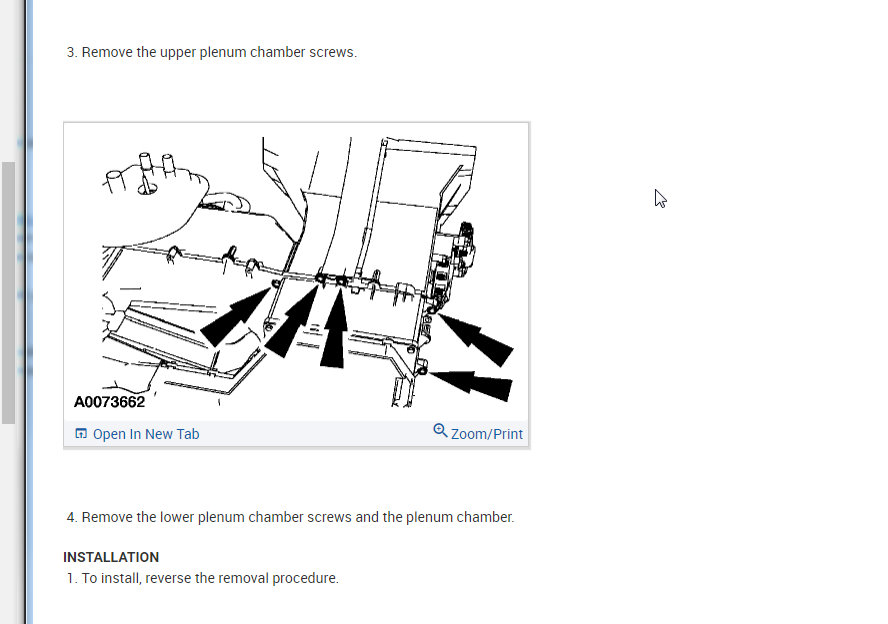 3. Remove the upper plenum chamber screws.

A0073662

Open In New Tab

Zoom/Print

4. Remove the lower plenum chamber screws and the plenum chamber.

INSTALLATION

1. To install, reverse the removal procedure.