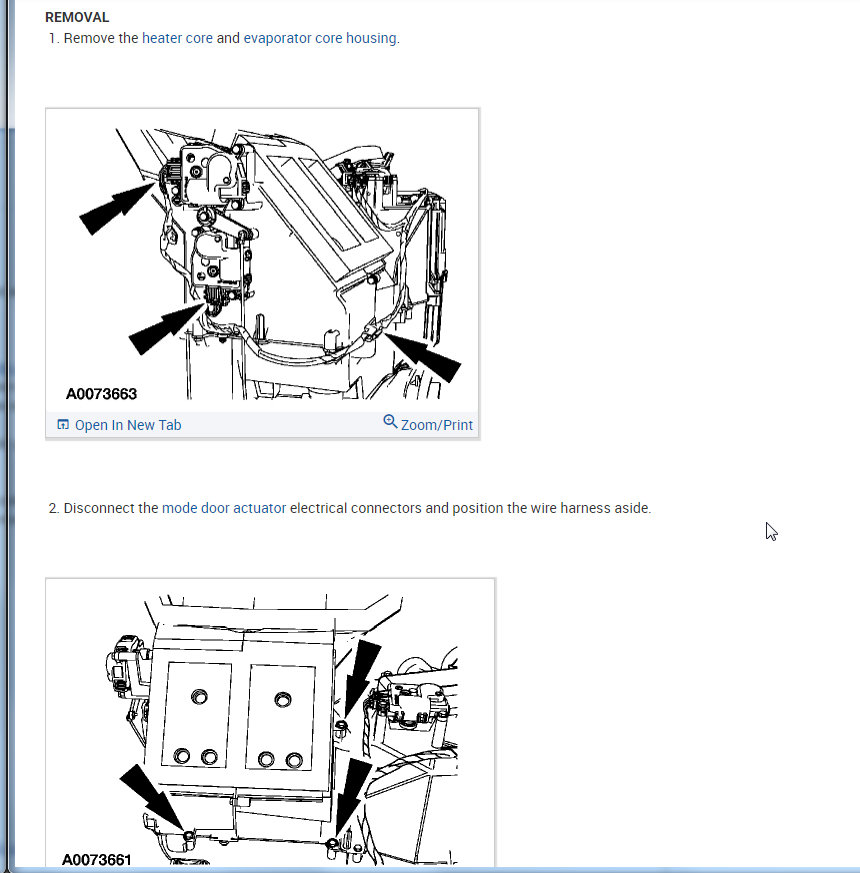 REMOVAL
1. Remove the heater core and evaporator core housing.

A0073663

Open In New Tab Zoom/Print

2. Disconnect the mode door actuator electrical connectors and position the wire harness aside.

A0073661