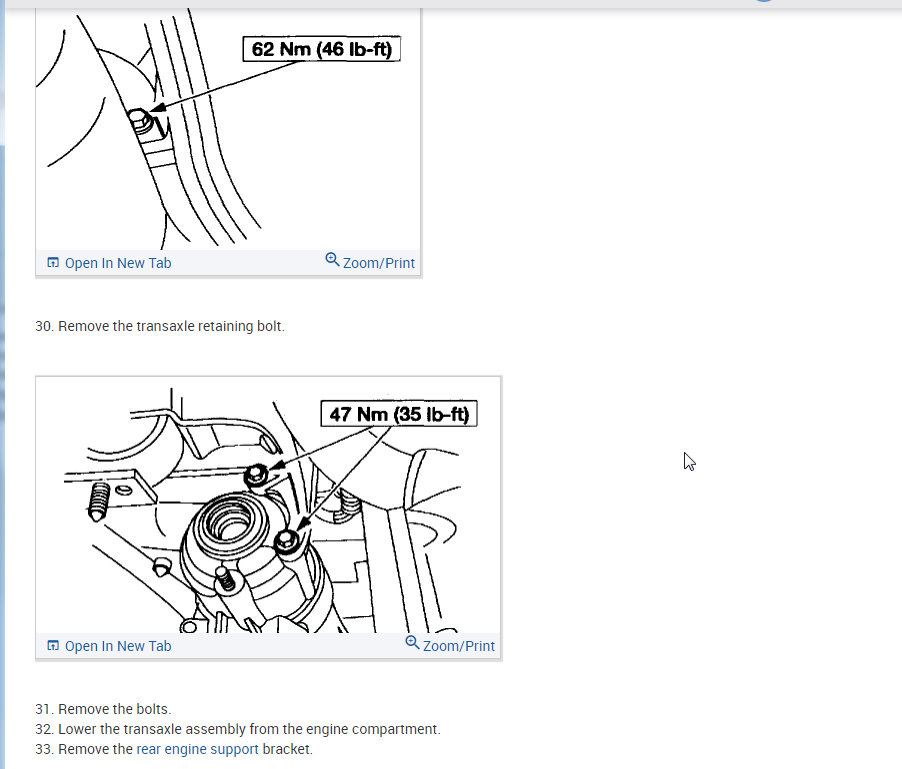 62 Nm (46 lb-ft)

Open In New Tab

Zoom/Print

30. Remove the transaxle retaining bolt.

47 Nm (35 lb-ft)

Open In New Tab

Zoom/Print

31. Remove the bolts.
32. Lower the transaxle assembly from the engine compartment.
33. Remove the rear engine support bracket.