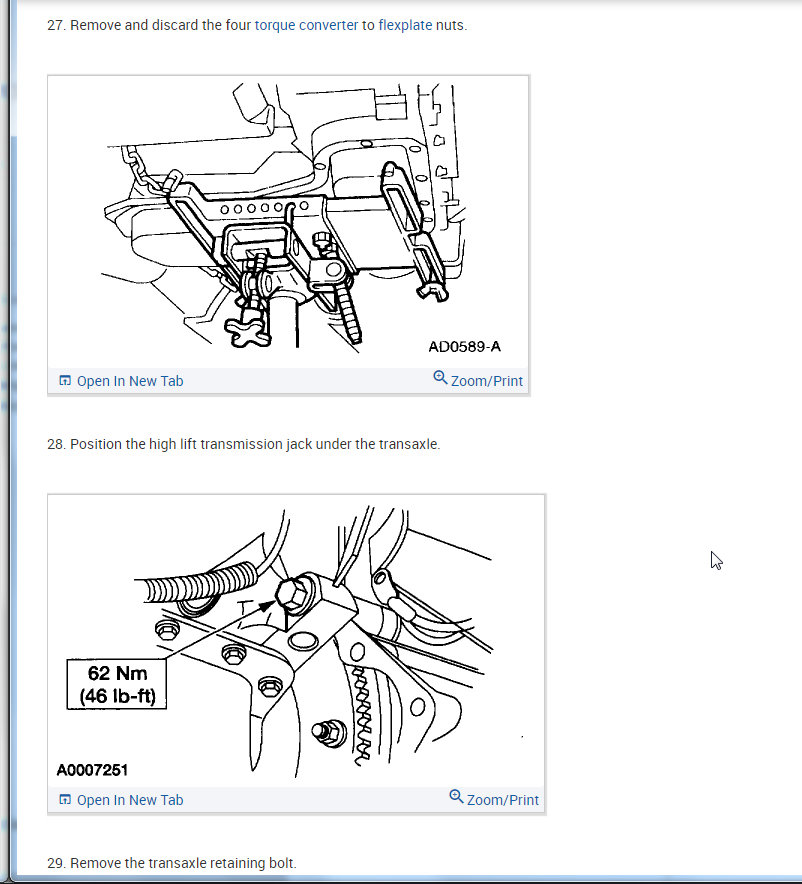 27. Remove and discard the four torque converter to flexplate nuts.

AD0589-A

Open In New Tab

Zoom/Print

28. Position the high lift transmission jack under the transaxle.

62 Nm
(46 lb-ft)

A0007251

Open In New Tab

Zoom/Print

29. Remove the transaxle retaining bolt.