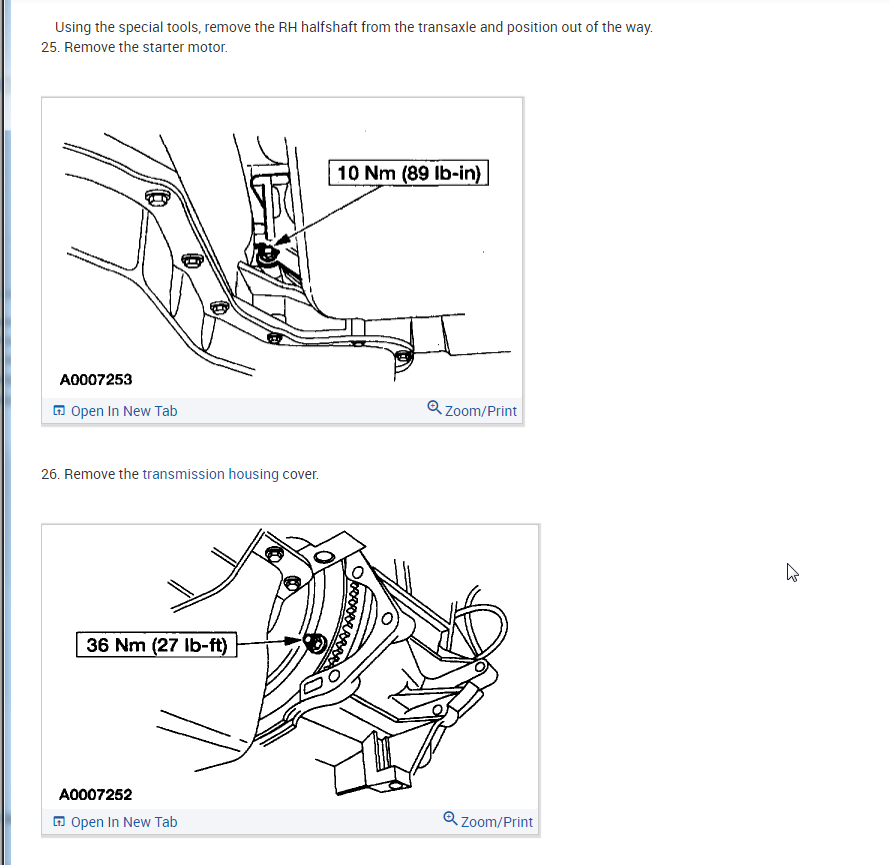 Using the special tools, remove the RH halfshaft from the transaxle and position out of the way.
25. Remove the starter motor.

10 Nm (89 lb-in)

A0007253

Open In New Tab

Zoom/Print

26. Remove the transmission housing cover.

36 Nm (27 lb-ft)

A0007252

Open In New Tab

Zoom/Print