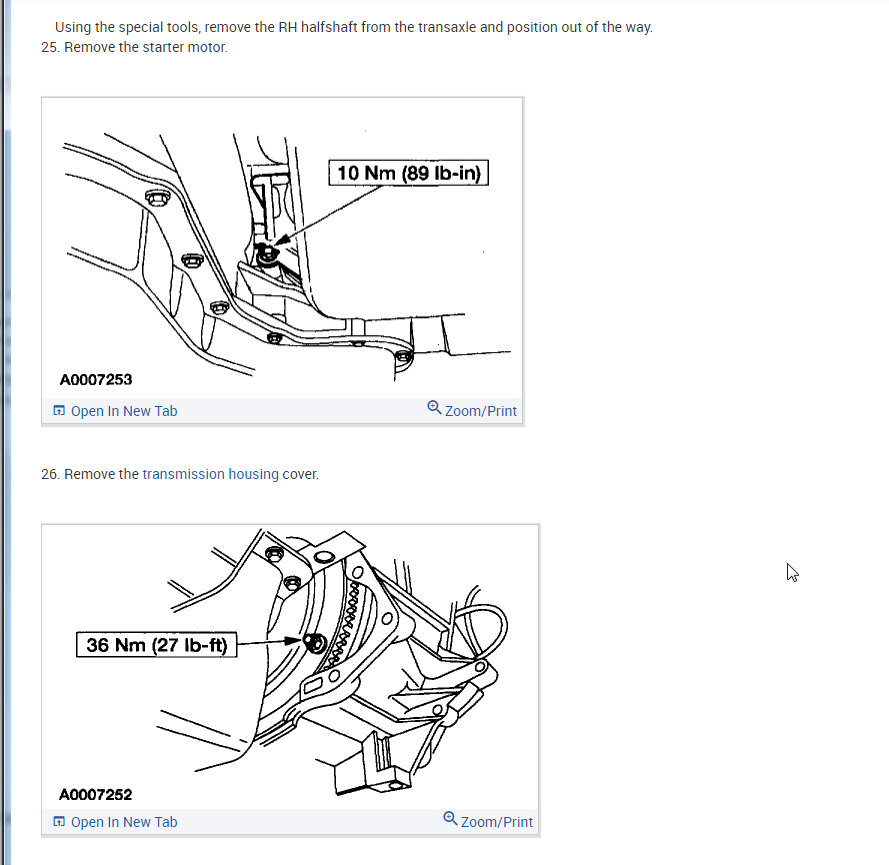 Using the special tools, remove the RH halfshaft from the transaxle and position out of the way.
25. Remove the starter motor.

10 Nm (89 lb-in)

A0007253

Open In New Tab

Zoom/Print

26. Remove the transmission housing cover.

36 Nm (27 lb-ft)

A0007252

Open In New Tab

Zoom/Print