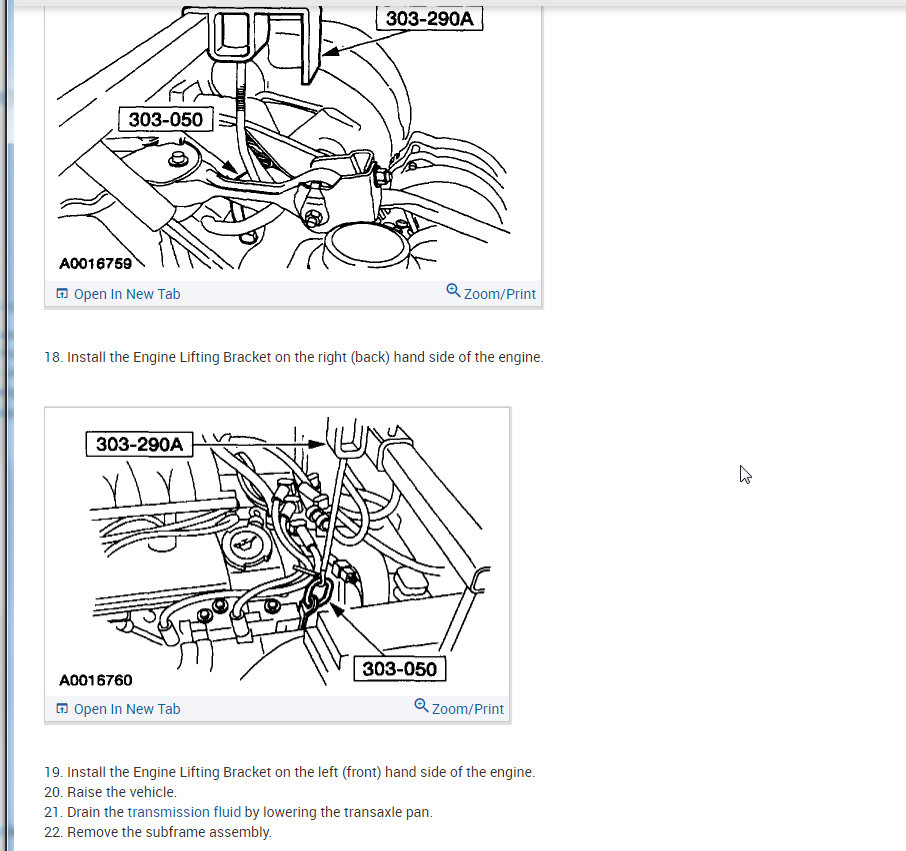 303-290A

303-050

A0016759

Open In New Tab Zoom/Print

18. Install the Engine Lifting Bracket on the right (back) hand side of the engine.

303-290A

303-050

A0016760

Open In New Tab Zoom/Print

19. Install the Engine Lifting Bracket on the left (front) hand side of the engine.
20. Raise the vehicle.
21. Drain the transmission fluid by lowering the transaxle pan.
22. Remove the subframe assembly.