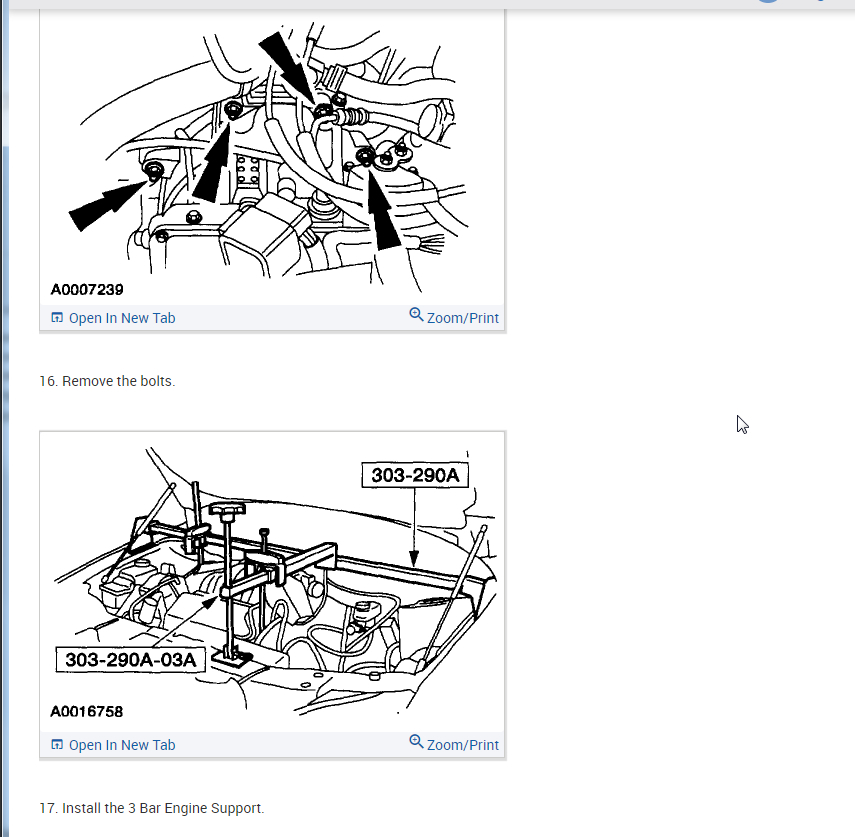 A0007239

Open In New Tab

Zoom/Print

16. Remove the bolts.

303-290A

303-290A-03A

A0016758

Open In New Tab

Zoom/Print

17. Install the 3 Bar Engine Support.