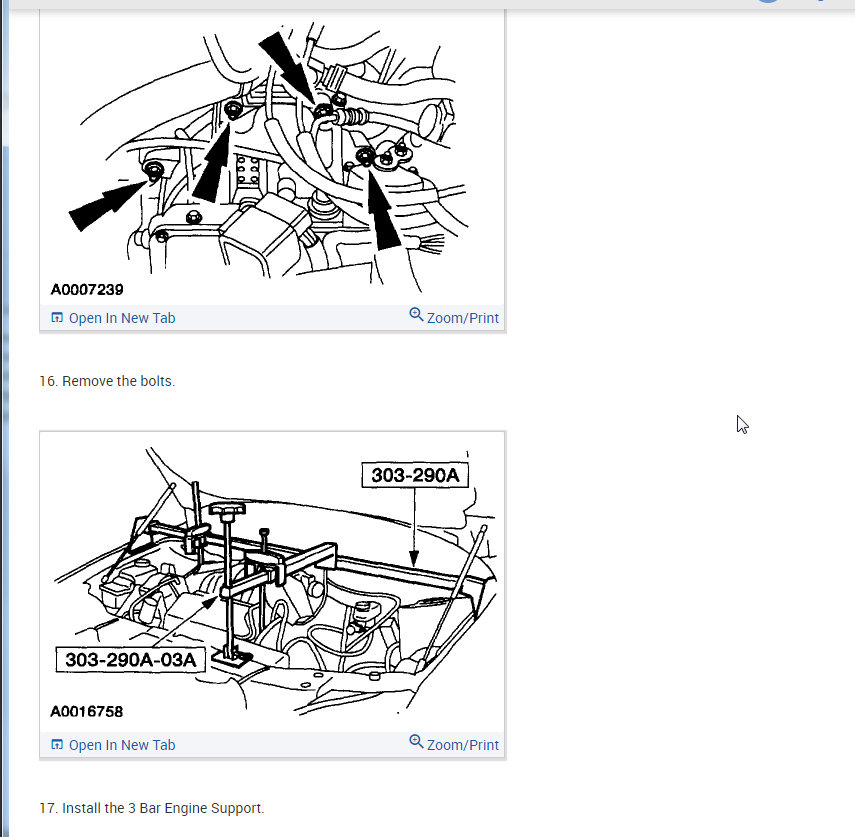 A0007239

Open In New Tab

Zoom/Print

16. Remove the bolts.

303-290A

303-290A-03A

A0016758

Open In New Tab

Zoom/Print

17. Install the 3 Bar Engine Support.