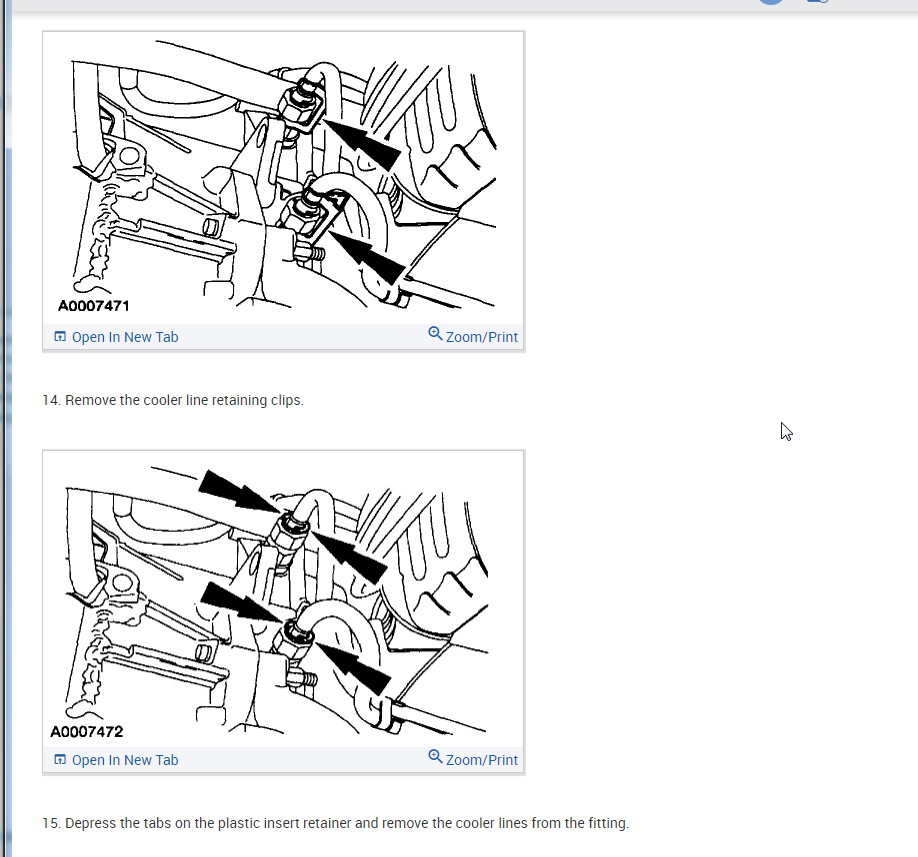 A0007471

Open In New Tab

Zoom/Print

14. Remove the cooler line retaining clips.

A0007472

Open In New Tab

Zoom/Print

15. Depress the tabs on the plastic insert retainer and remove the cooler lines from the fitting.