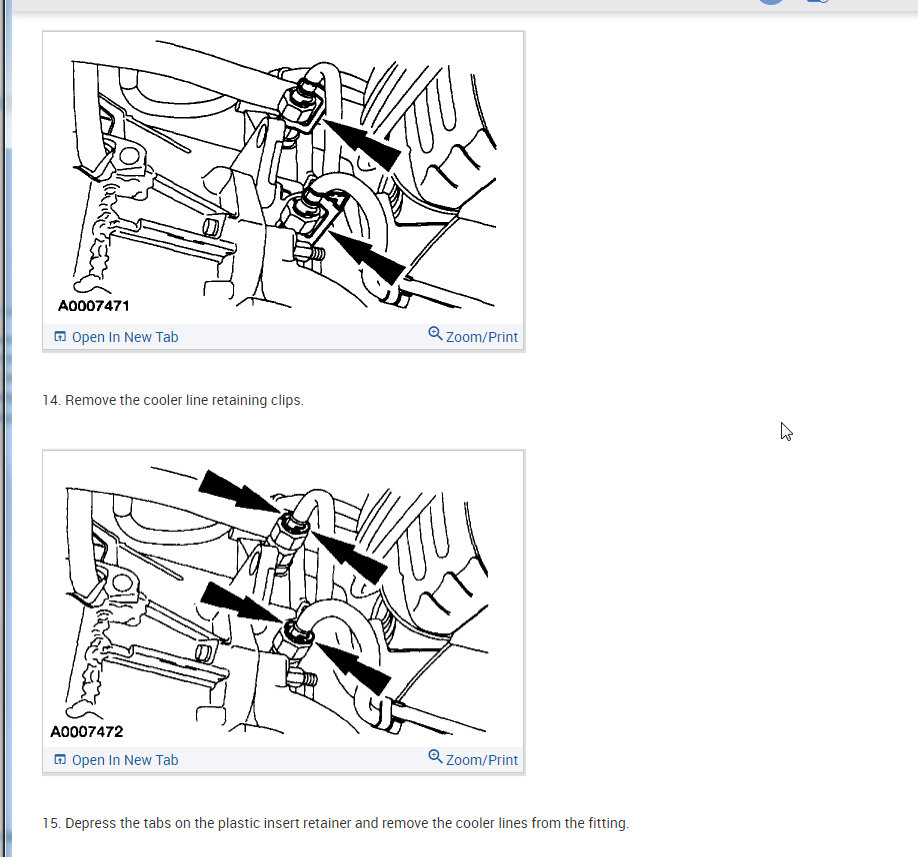 A0007471

Open In New Tab
Zoom/Print

14. Remove the cooler line retaining clips.

A0007472

Open In New Tab
Zoom/Print

15. Depress the tabs on the plastic insert retainer and remove the cooler lines from the fitting.