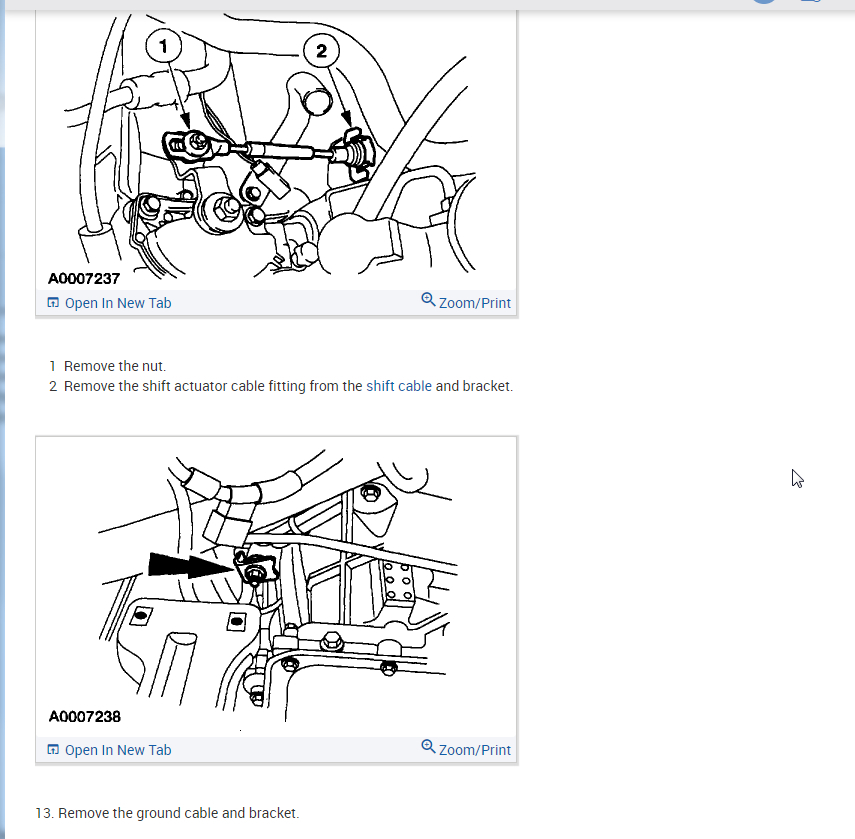 1

2

A0007237

Open In New Tab

Zoom/Print

1 Remove the nut.
2 Remove the shift actuator cable fitting from the shift cable and bracket.

A0007238

Open In New Tab

Zoom/Print

13. Remove the ground cable and bracket.