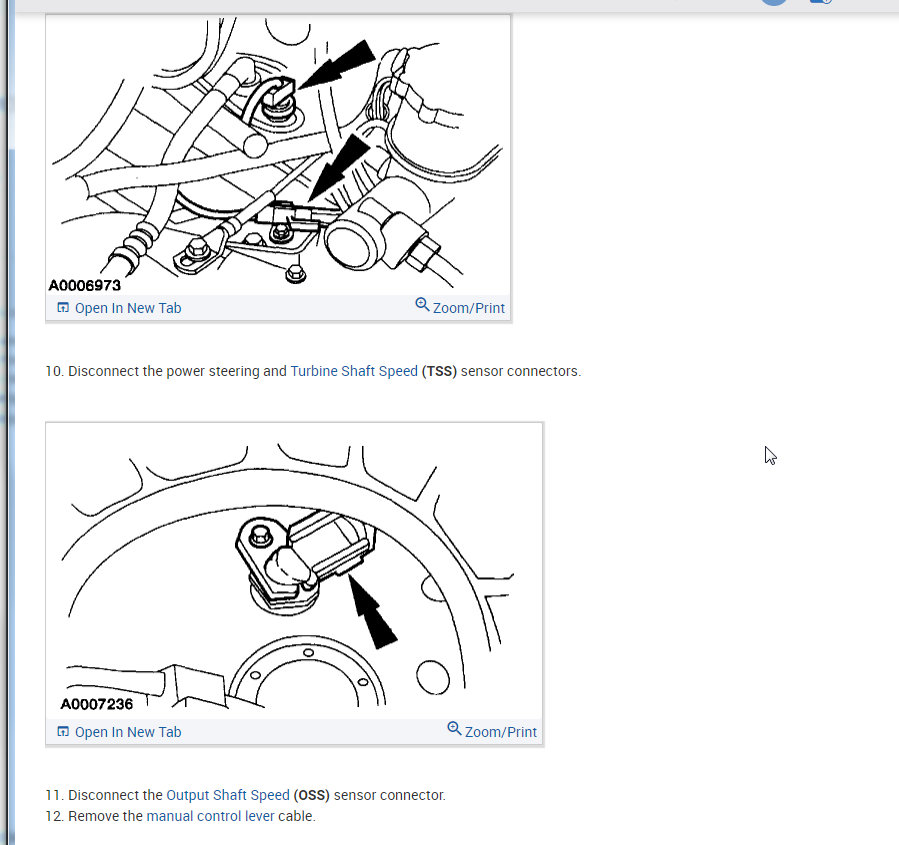 A0006973
Open In New Tab
Zoom/Print

10. Disconnect the power steering and Turbine Shaft Speed (TSS) sensor connectors.

A0007236
Open In New Tab
Zoom/Print

11. Disconnect the Output Shaft Speed (OSS) sensor connector.
12. Remove the manual control lever cable.