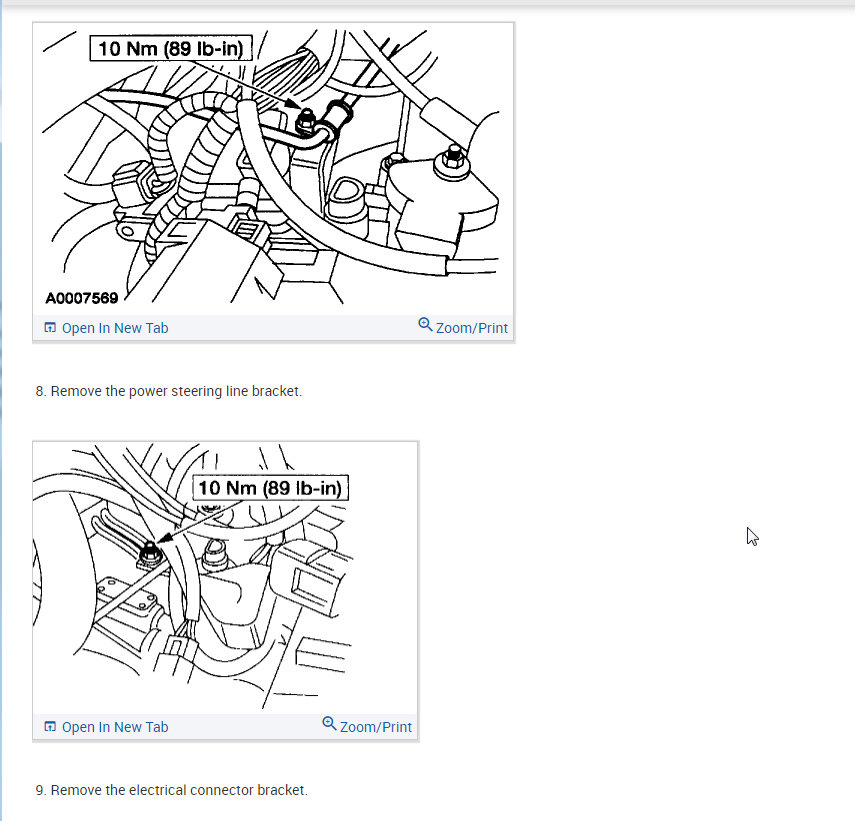 10 Nm (89 lb-in)

A0007569

Open In New Tab

Zoom/Print

8. Remove the power steering line bracket.

10 Nm (89 lb-in)

Open In New Tab

Zoom/Print

9. Remove the electrical connector bracket.