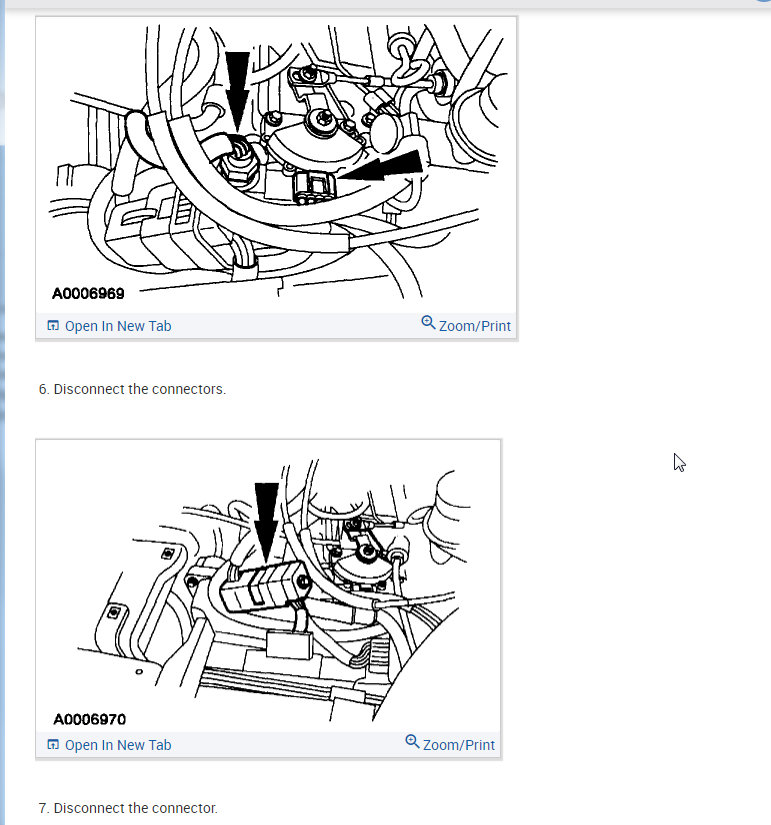 A0006969

Open In New Tab

Zoom/Print

6. Disconnect the connectors.

A0006970

Open In New Tab

Zoom/Print

7. Disconnect the connector.