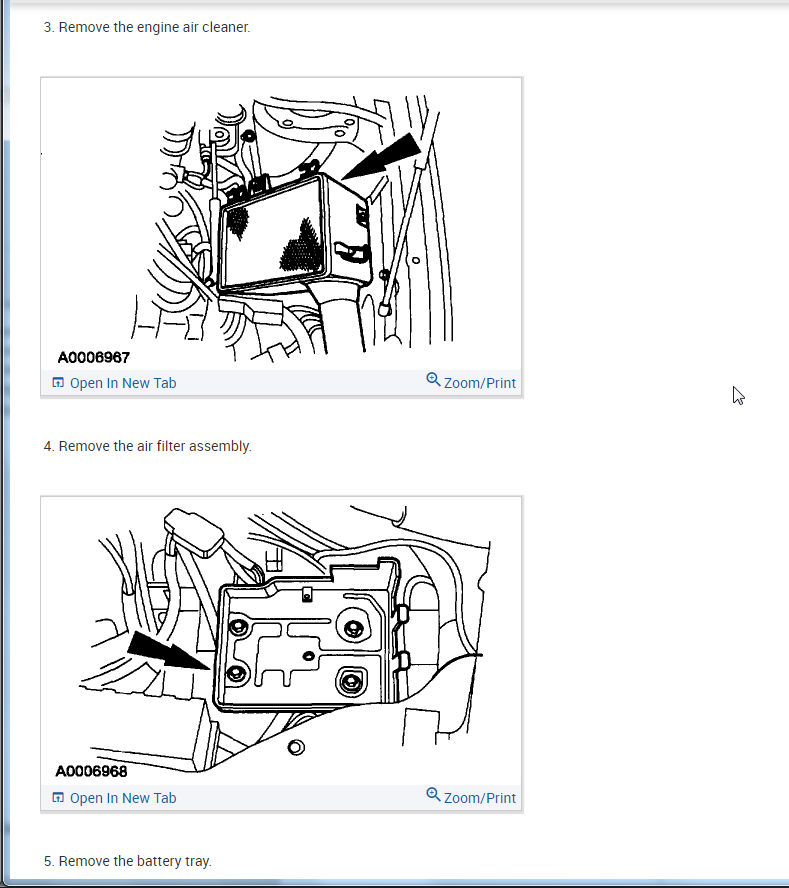 3. Remove the engine air cleaner.

A0006967

Open In New Tab

Zoom/Print

4. Remove the air filter assembly.

A0006968

Open In New Tab

Zoom/Print

5. Remove the battery tray.