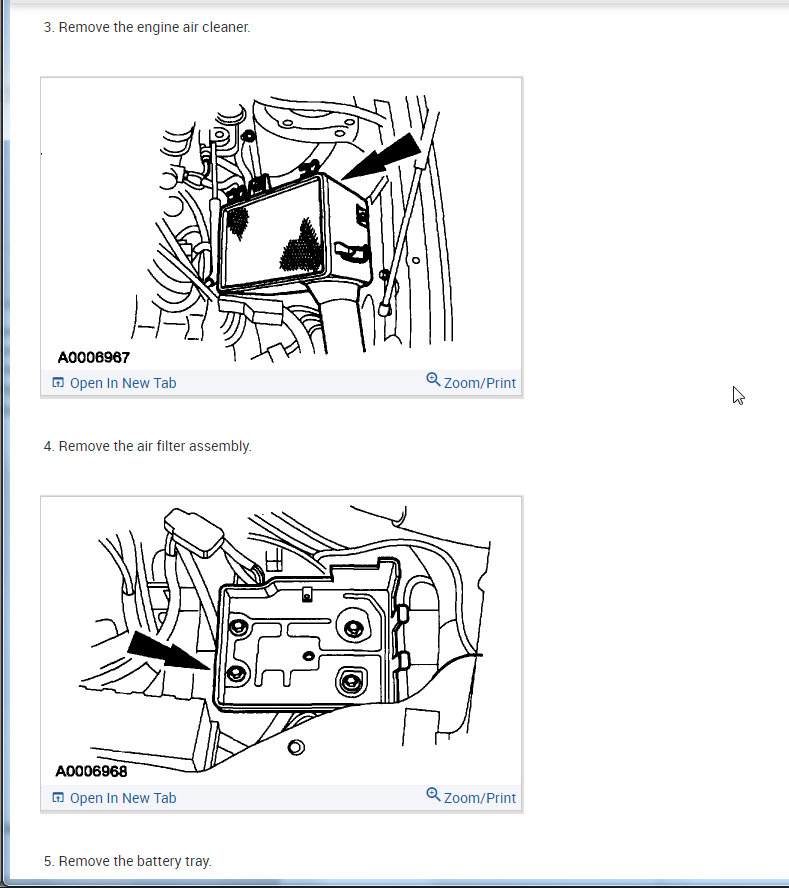 3. Remove the engine air cleaner.

A0006967

Open In New Tab

Zoom/Print

4. Remove the air filter assembly.

A0006968

Open In New Tab

Zoom/Print

5. Remove the battery tray.