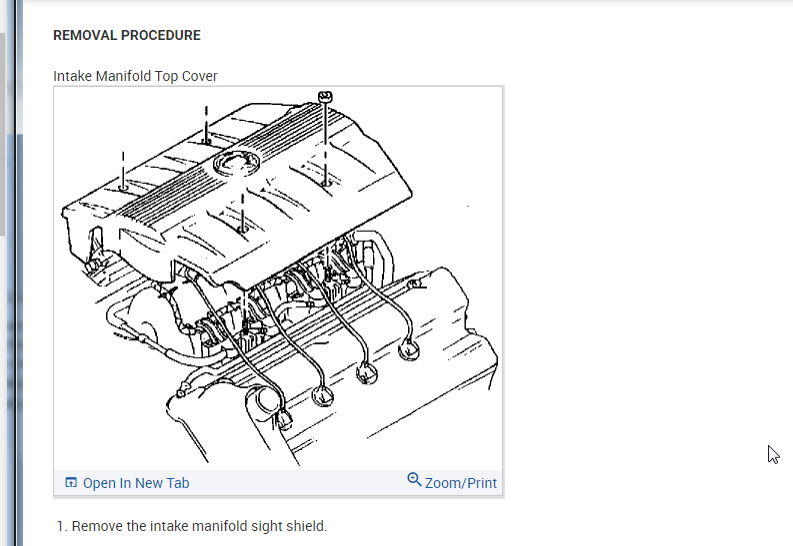 REMOVAL PROCEDURE

Intake Manifold Top Cover

Open In New Tab

Zoom/Print

1. Remove the intake manifold sight shield.