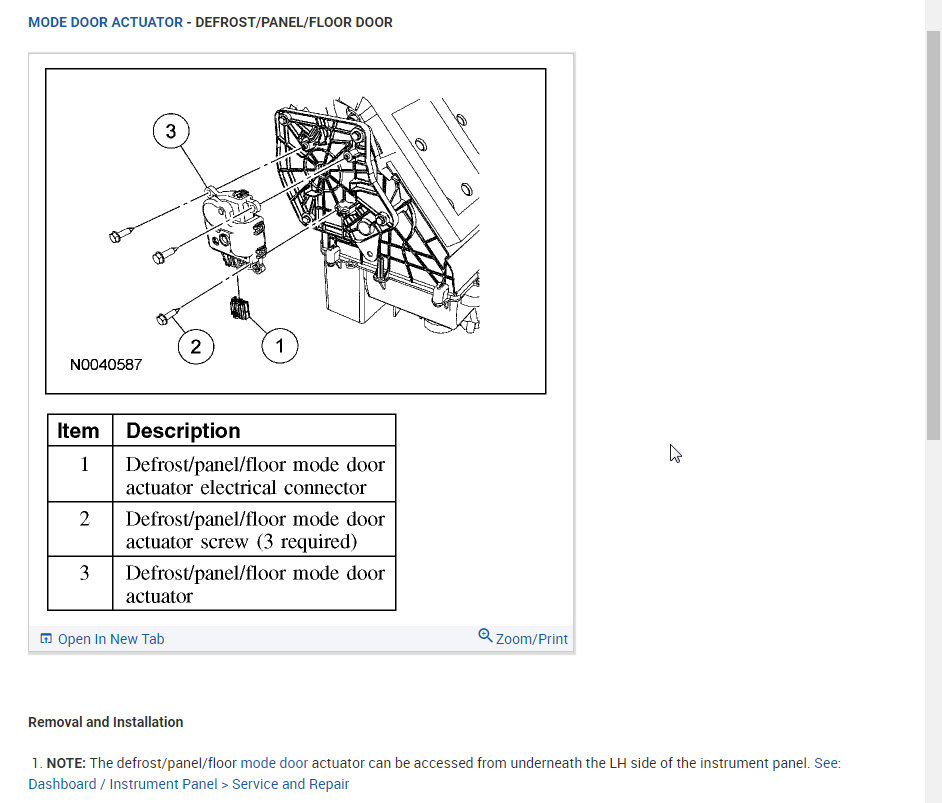 MODE DOOR ACTUATOR - DEFROST/PANEL/FLOOR DOOR

3

2

1

N0040587

| Item | Description |
|---|---|
| 1 | Defrost/panel/floor mode door actuator electrical connector |
| 2 | Defrost/panel/floor mode door actuator screw (3 required) |
| 3 | Defrost/panel/floor mode door actuator |

Open In New Tab

Zoom/Print

Removal and Installation

1. NOTE: The defrost/panel/floor mode door actuator can be accessed from underneath the LH side of the instrument panel. See: Dashboard / Instrument Panel > Service and Repair