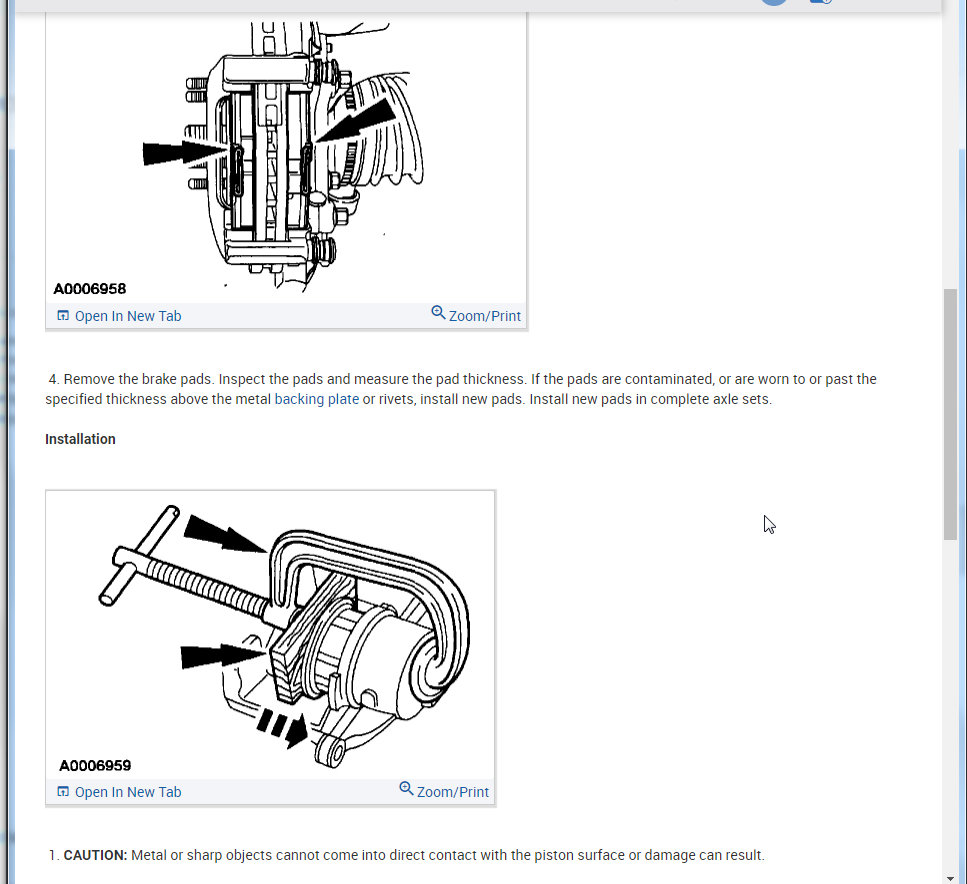 A0006958

Open In New Tab

Zoom/Print

4. Remove the brake pads. Inspect the pads and measure the pad thickness. If the pads are contaminated, or are worn to or past the specified thickness above the metal backing plate or rivets, install new pads. Install new pads in complete axle sets.

Installation

A0006959

Open In New Tab

Zoom/Print

1. CAUTION: Metal or sharp objects cannot come into direct contact with the piston surface or damage can result.