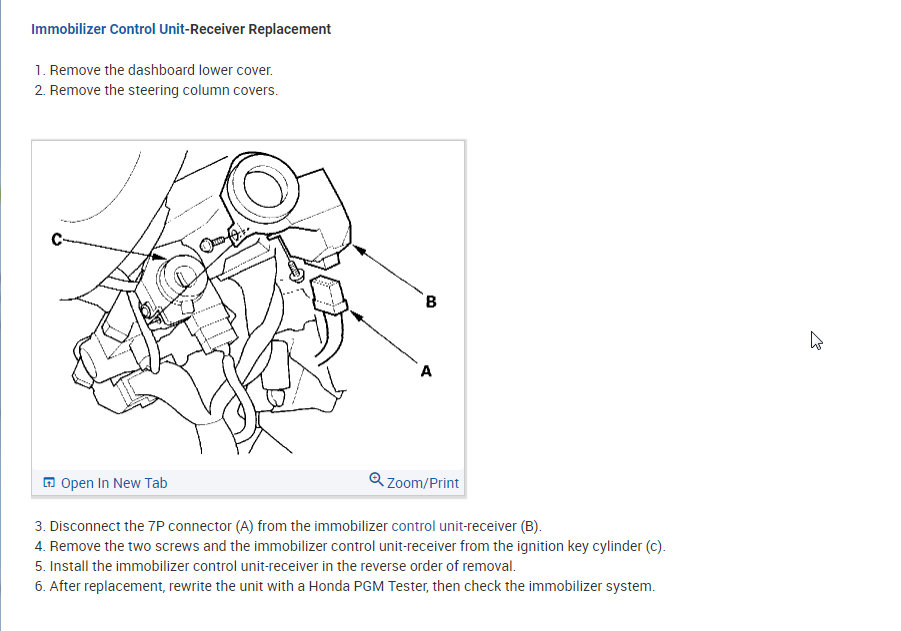 Immobilizer Control Unit-Receiver Replacement

1. Remove the dashboard lower cover.
2. Remove the steering column covers.

C
B
A

Open In New Tab
Zoom/Print

3. Disconnect the 7P connector (A) from the immobilizer control unit-receiver (B).
4. Remove the two screws and the immobilizer control unit-receiver from the ignition key cylinder (c).
5. Install the immobilizer control unit-receiver in the reverse order of removal.
6. After replacement, rewrite the unit with a Honda PGM Tester, then check the immobilizer system.