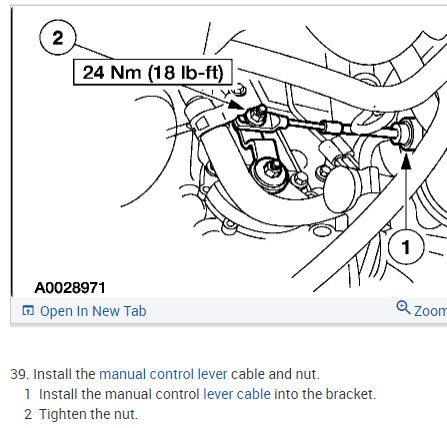 2

24 Nm (18 lb-ft)

1

A0028971

Open In New Tab

Zoom

39. Install the manual control lever cable and nut.

1 Install the manual control lever cable into the bracket.

2 Tighten the nut.