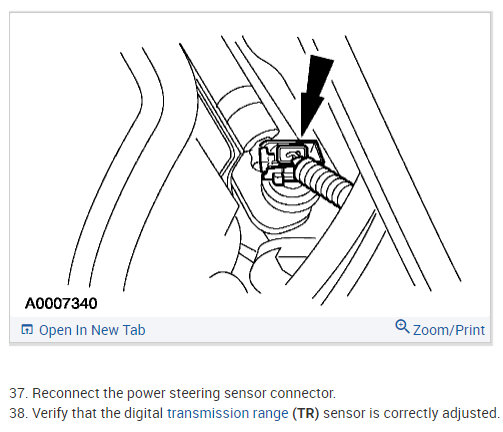 A0007340

Open In New Tab

Zoom/Print

37. Reconnect the power steering sensor connector.
38. Verify that the digital transmission range (TR) sensor is correctly adjusted.