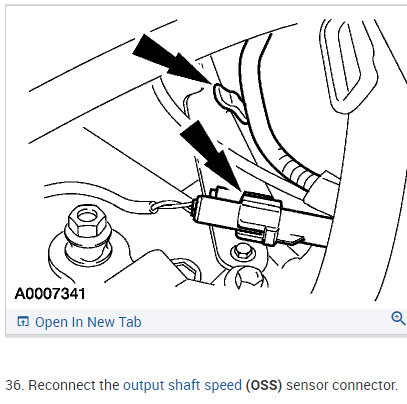 A0007341

Open In New Tab

36. Reconnect the output shaft speed (OSS) sensor connector.