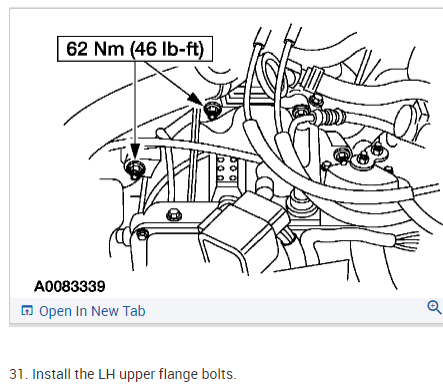 62 Nm (46 lb-ft)

A0083339

Open In New Tab

31. Install the LH upper flange bolts.