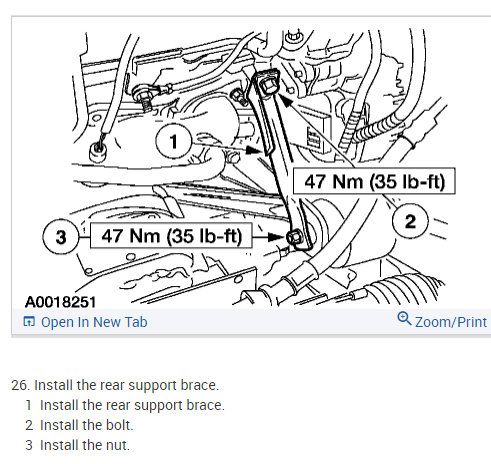 1

47 Nm (35 lb-ft)

2

3

47 Nm (35 lb-ft)

A0018251

Open In New Tab

Zoom/Print

26. Install the rear support brace.

1 Install the rear support brace.

2 Install the bolt.

3 Install the nut.