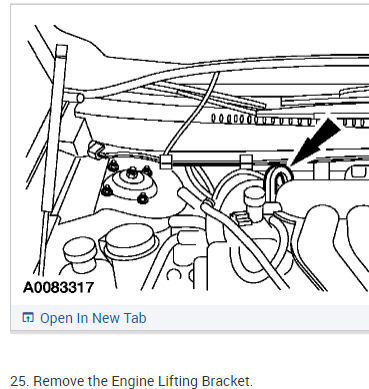 A0083317

Open In New Tab

25. Remove the Engine Lifting Bracket.