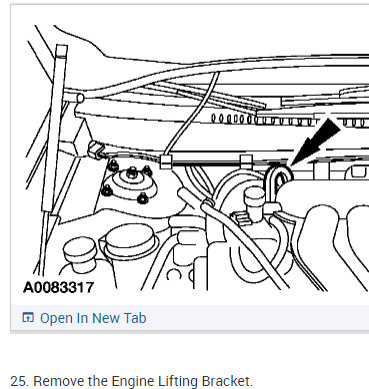 A0083317

Open In New Tab

25. Remove the Engine Lifting Bracket.