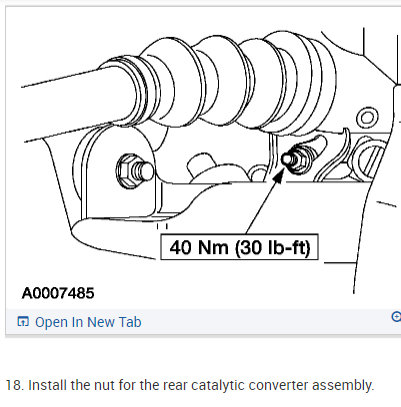 40 Nm (30 lb-ft)

A0007485

Open In New Tab

18. Install the nut for the rear catalytic converter assembly.