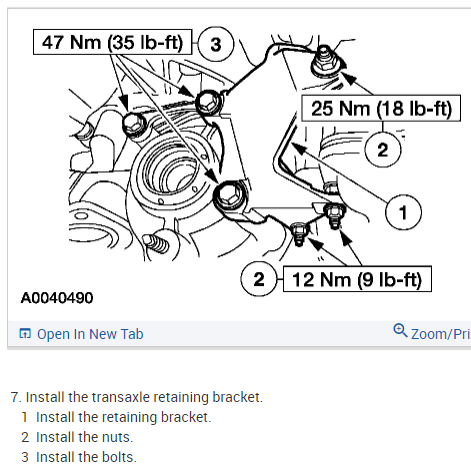 47 Nm (35 lb-ft)
3
25 Nm (18 lb-ft)
2
1
2
12 Nm (9 lb-ft)
A0040490

Open In New Tab
Zoom/Pri

7. Install the transaxle retaining bracket.
1 Install the retaining bracket.
2 Install the nuts.
3 Install the bolts.