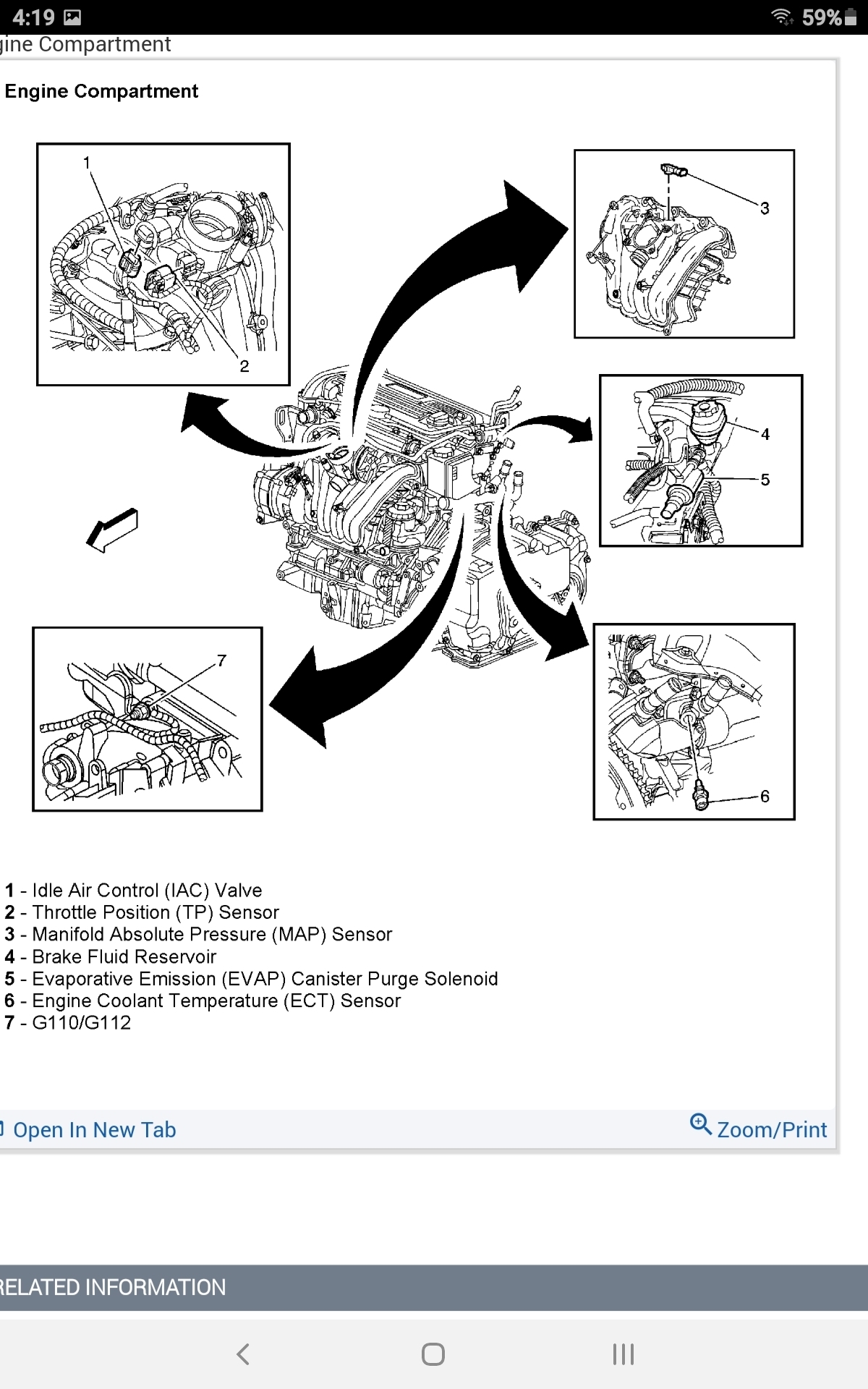 4:19 59%

gine Compartment

Engine Compartment

1

2

3

4

5

7

6

1 - Idle Air Control (IAC) Valve
2 - Throttle Position (TP) Sensor
3 - Manifold Absolute Pressure (MAP) Sensor
4 - Brake Fluid Reservoir
5 - Evaporative Emission (EVAP) Canister Purge Solenoid
6 - Engine Coolant Temperature (ECT) Sensor
7 - G110/G112

Open In New Tab

Zoom/Print

RELATED INFORMATION