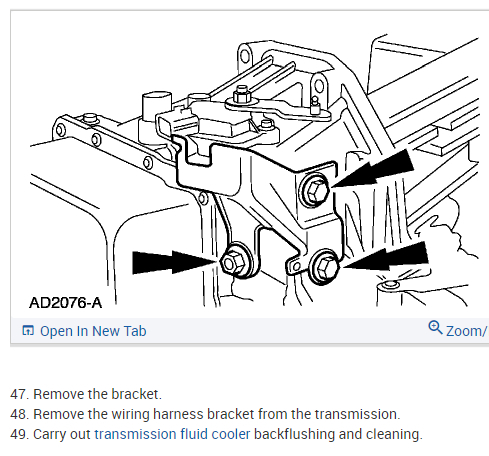 AD2076-A

Open In New Tab

Zoom/

47. Remove the bracket.
48. Remove the wiring harness bracket from the transmission.
49. Carry out transmission fluid cooler backflushing and cleaning.