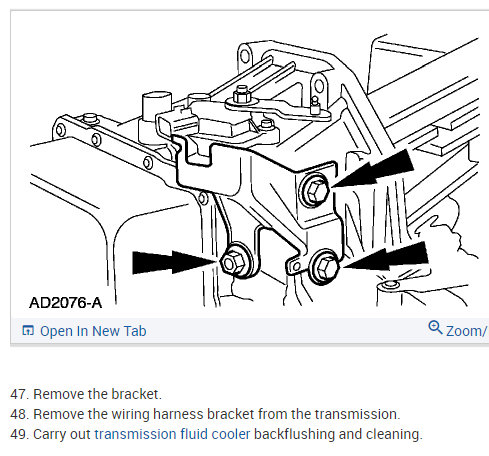 AD2076-A

Open In New Tab

Zoom/

47. Remove the bracket.
48. Remove the wiring harness bracket from the transmission.
49. Carry out transmission fluid cooler backflushing and cleaning.