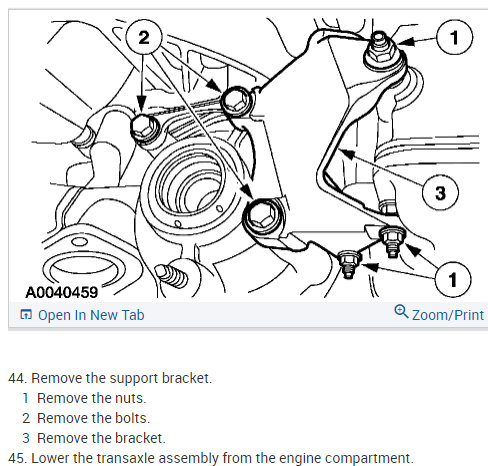 2

1

3

1

A0040459

Open In New Tab

Zoom/Print

44. Remove the support bracket.

1 Remove the nuts.

2 Remove the bolts.

3 Remove the bracket.

45. Lower the transaxle assembly from the engine compartment.