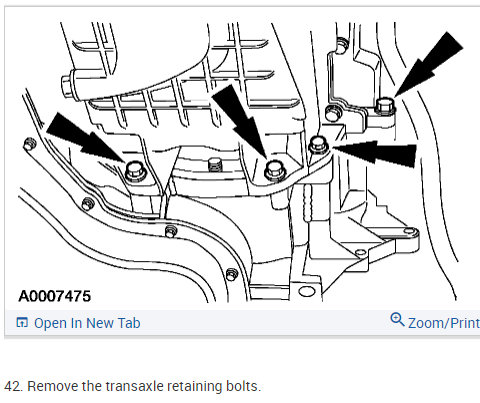 A0007475

Open In New Tab

Zoom/Print

42. Remove the transaxle retaining bolts.