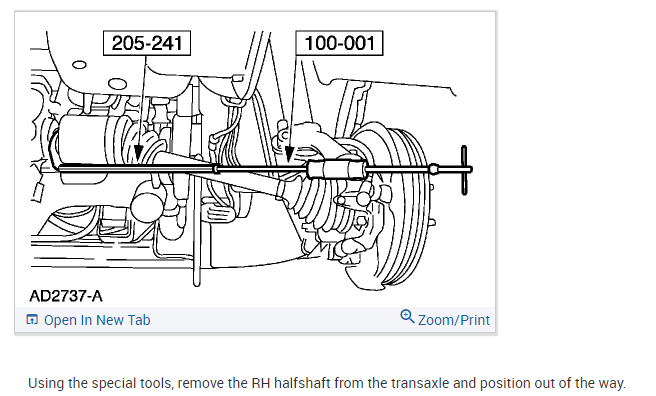 205-241

100-001

AD2737-A

Open In New Tab

Zoom/Print

Using the special tools, remove the RH halfshaft from the transaxle and position out of the way.