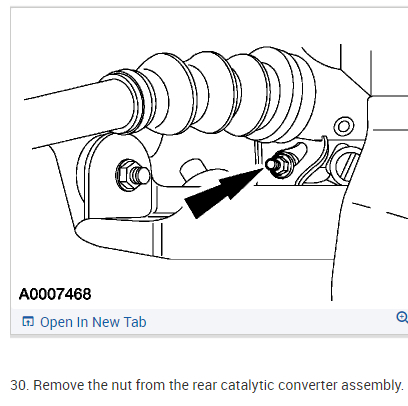 A0007468

Open In New Tab

30. Remove the nut from the rear catalytic converter assembly.