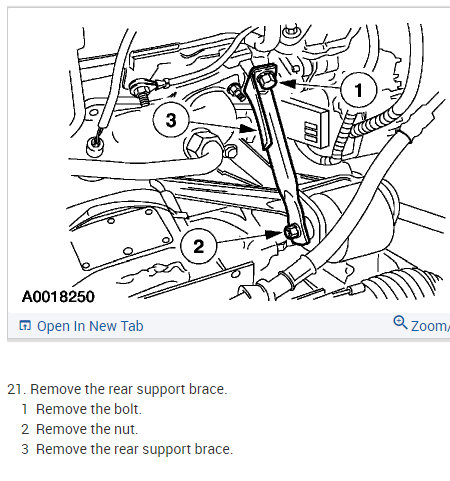 1
3
2
A0018250

Open In New Tab
Zoom/

21. Remove the rear support brace.
1 Remove the bolt.
2 Remove the nut.
3 Remove the rear support brace.