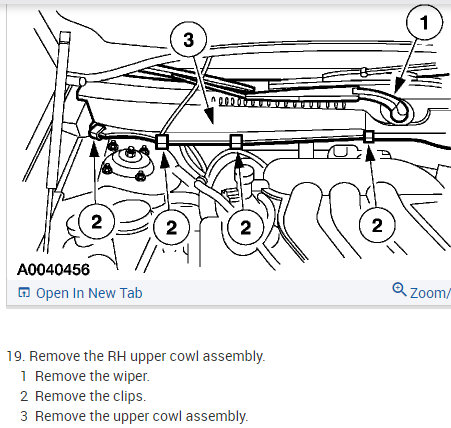 3

1

2

2

2

2

A0040456

Open In New Tab

Zoom/

19. Remove the RH upper cowl assembly.

1 Remove the wiper.

2 Remove the clips.

3 Remove the upper cowl assembly.