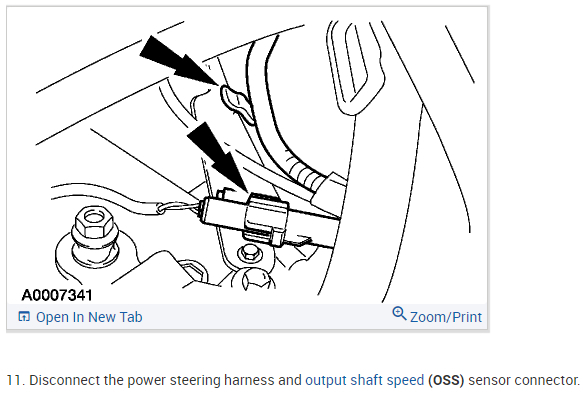 A0007341

Open In New Tab

Zoom/Print

11. Disconnect the power steering harness and output shaft speed (OSS) sensor connector.