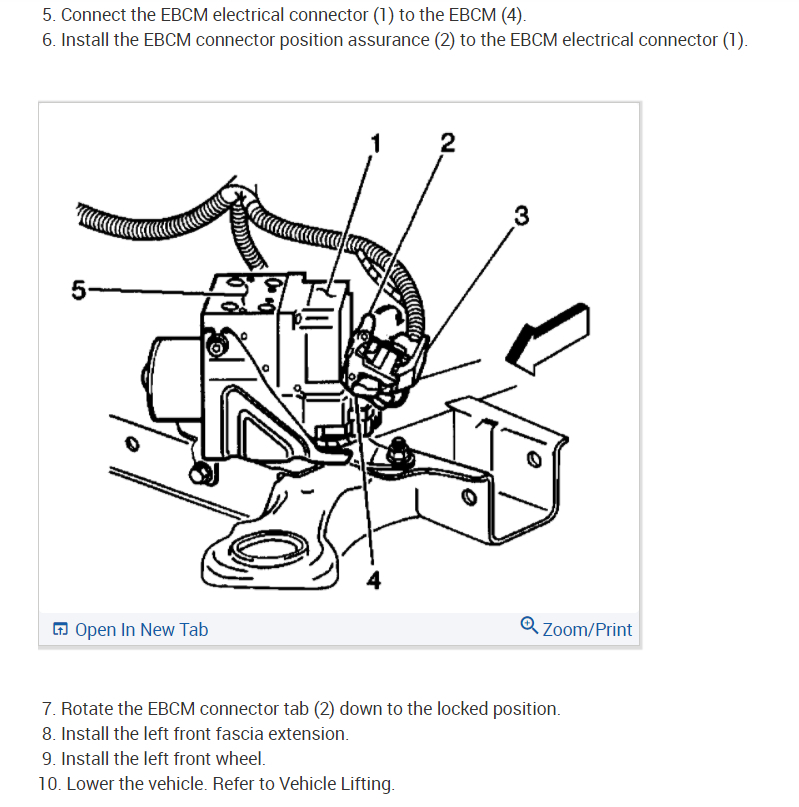 5. Connect the EBCM electrical connector (1) to the EBCM (4).
6. Install the EBCM connector position assurance (2) to the EBCM electrical connector (1).

1
2
3
5
4

Open In New Tab
Zoom/Print

7. Rotate the EBCM connector tab (2) down to the locked position.
8. Install the left front fascia extension.
9. Install the left front wheel.
10. Lower the vehicle. Refer to Vehicle Lifting.