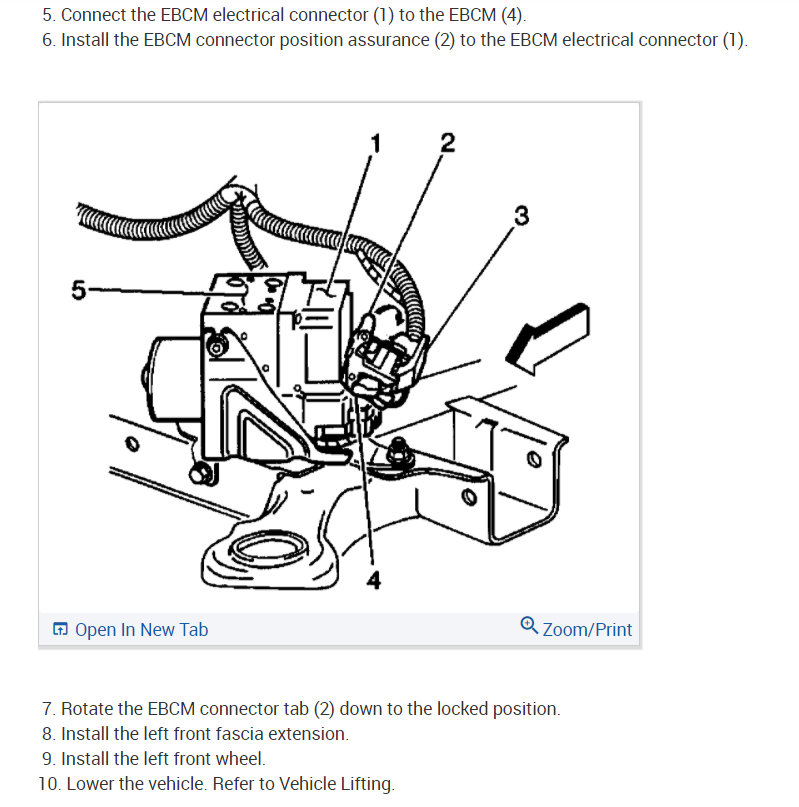 5. Connect the EBCM electrical connector (1) to the EBCM (4).
6. Install the EBCM connector position assurance (2) to the EBCM electrical connector (1).

1
2
3
5
4

Open In New Tab
Zoom/Print

7. Rotate the EBCM connector tab (2) down to the locked position.
8. Install the left front fascia extension.
9. Install the left front wheel.
10. Lower the vehicle. Refer to Vehicle Lifting.