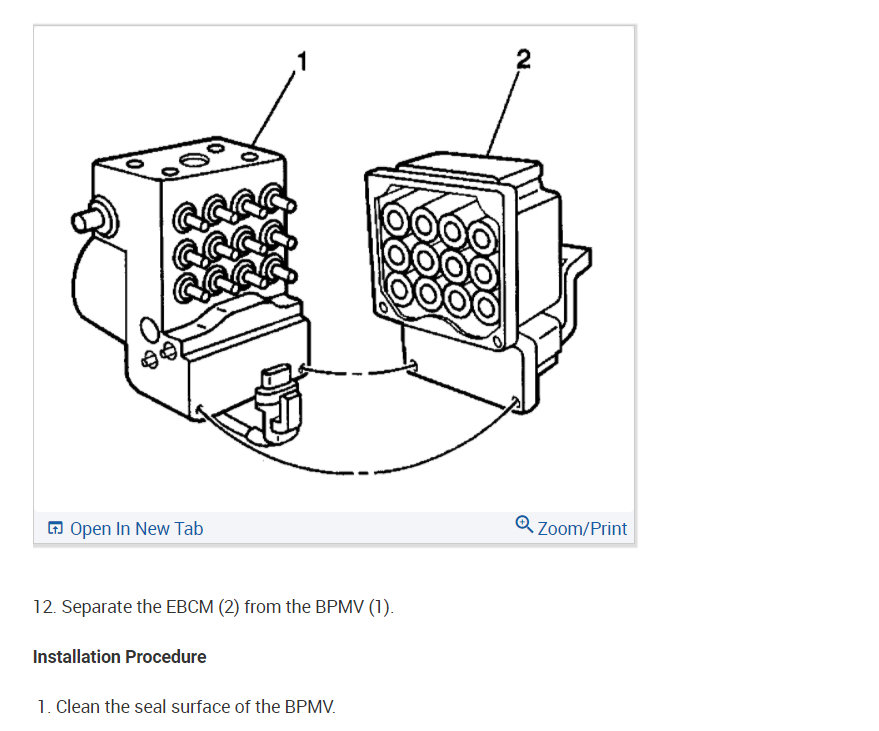 1

2

Open In New Tab

Zoom/Print

12. Separate the EBCM (2) from the BPMV (1).

Installation Procedure

1. Clean the seal surface of the BPMV.