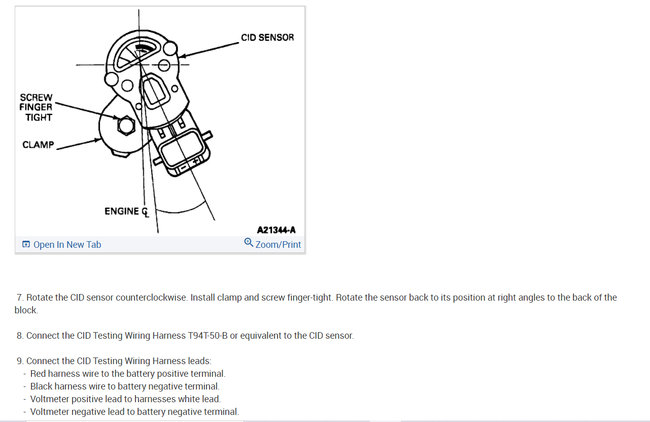 CID SENSOR

SCREW FINGER TIGHT

CLAMP

ENGINE ℄

A21344-A

Open In New Tab

Zoom/Print

7. Rotate the CID sensor counterclockwise. Install clamp and screw finger-tight. Rotate the sensor back to its position at right angles to the back of the block.

8. Connect the CID Testing Wiring Harness T94T-50-B or equivalent to the CID sensor.

9. Connect the CID Testing Wiring Harness leads:
- Red harness wire to the battery positive terminal.
- Black harness wire to battery negative terminal.
- Voltmeter positive lead to harnesses white lead.
- Voltmeter negative lead to battery negative terminal.