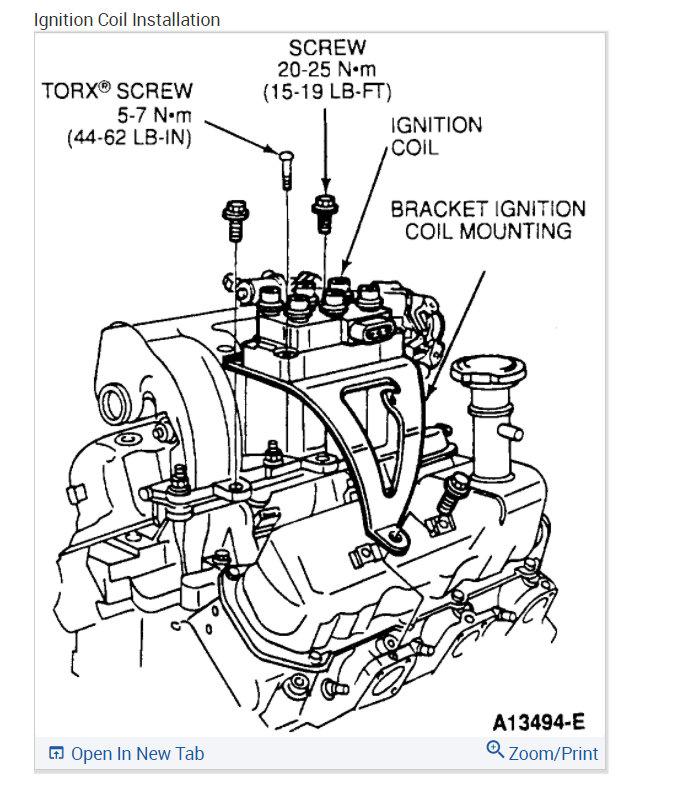 Ignition Coil Installation

TORX® SCREW
5-7 N•m
(44-62 LB-IN)

SCREW
20-25 N•m
(15-19 LB-FT)

IGNITION
COIL

BRACKET IGNITION
COIL MOUNTING

A13494-E

Open In New Tab

Zoom/Print