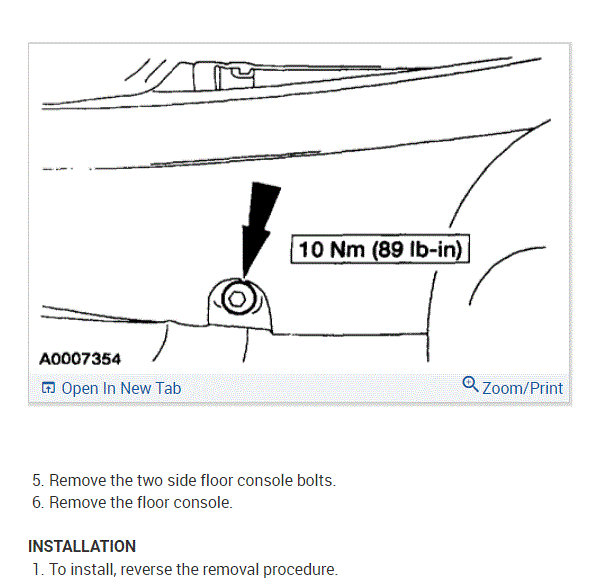 10 Nm (89 lb-in)

A0007354

Open In New Tab

Zoom/Print

5. Remove the two side floor console bolts.
6. Remove the floor console.

INSTALLATION
1. To install, reverse the removal procedure.