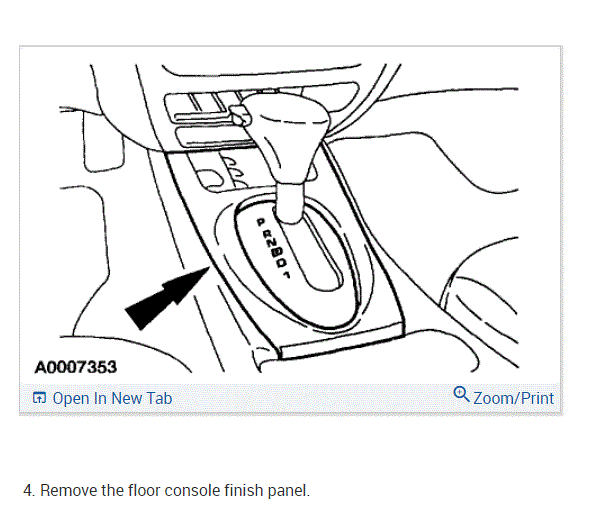 P
R
N
D
D
1

A0007353

Open In New Tab

Zoom/Print

4. Remove the floor console finish panel.