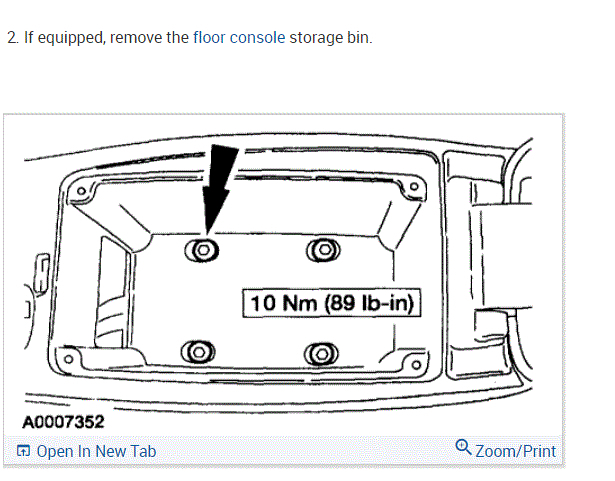 2. If equipped, remove the floor console storage bin.

10 Nm (89 lb-in)

A0007352

Open In New Tab

Zoom/Print