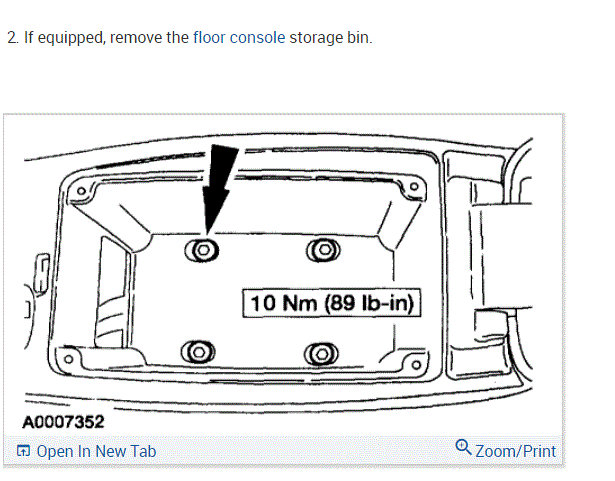 2. If equipped, remove the floor console storage bin.

10 Nm (89 lb-in)

A0007352

Open In New Tab

Zoom/Print